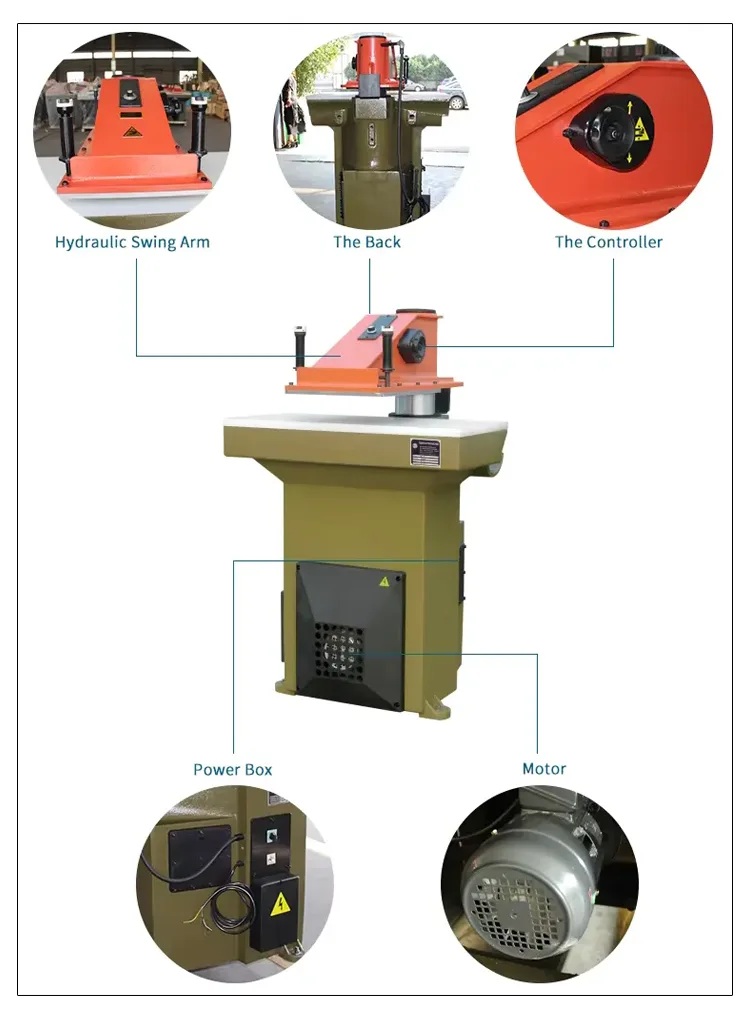 Hydraulic Swing Arm
The Back
The Controller
Power Box
Motor